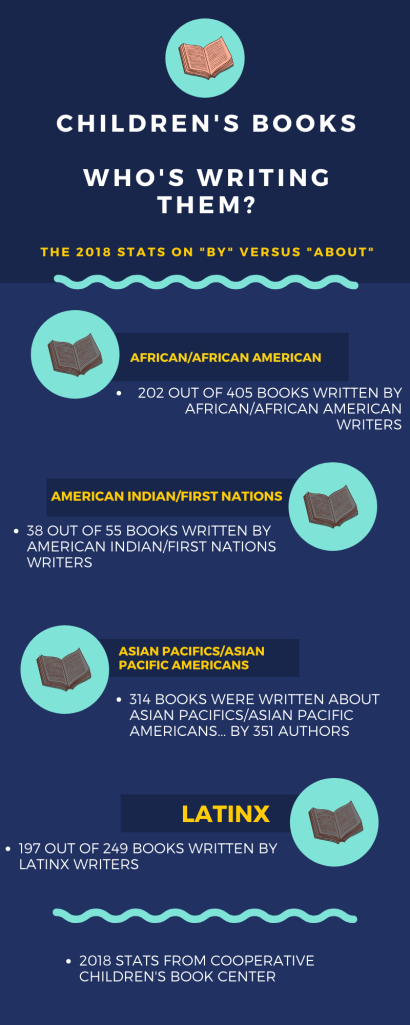 CHILDREN'S BOOKS

WHO'S WRITING THEM?

THE 2018 STATS ON "BY" VERSUS "ABOUT"

AFRICAN/AFRICAN AMERICAN

• 202 OUT OF 405 BOOKS WRITTEN BY AFRICAN/AFRICAN AMERICAN WRITERS

AMERICAN INDIAN/FIRST NATIONS

• 38 OUT OF 55 BOOKS WRITTEN BY AMERICAN INDIAN/FIRST NATIONS WRITERS

ASIAN PACIFICS/ASIAN PACIFIC AMERICANS

• 314 BOOKS WERE WRITTEN ABOUT ASIAN PACIFICS/ASIAN PACIFIC AMERICANS... BY 351 AUTHORS

LATINX

• 197 OUT OF 249 BOOKS WRITTEN BY LATINX WRITERS

• 2018 STATS FROM COOPERATIVE CHILDREN'S BOOK CENTER